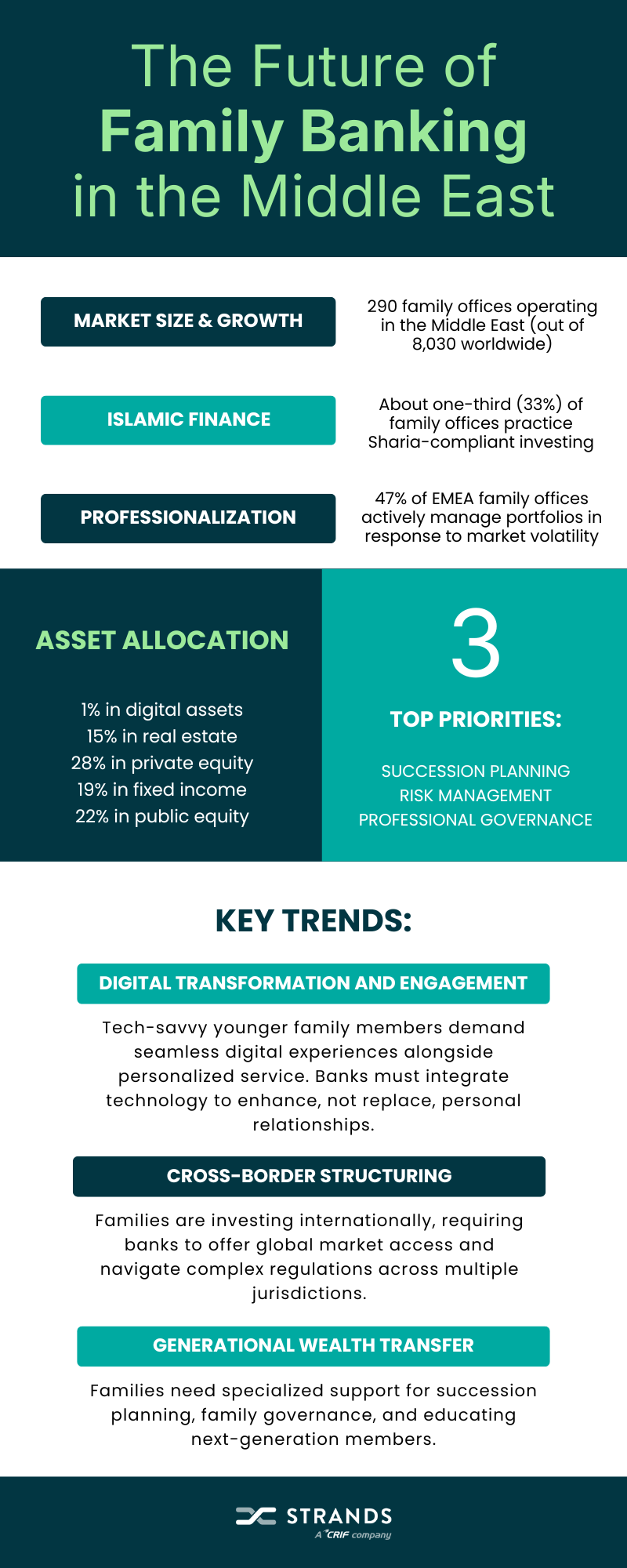 The Future of
Family Banking
in the Middle East

MARKET SIZE & GROWTH

290 family offices operating in the Middle East (out of 8,030 worldwide)

ISLAMIC FINANCE

About one-third (33%) of family offices practice Sharia-compliant investing

PROFESSIONALIZATION

47% of EMEA family offices actively manage portfolios in response to market volatility

ASSET ALLOCATION

1% in digital assets
15% in real estate
28% in private equity
19% in fixed income
22% in public equity

3

TOP PRIORITIES:

SUCCESSION PLANNING
RISK MANAGEMENT
PROFESSIONAL GOVERNANCE

KEY TRENDS:

DIGITAL TRANSFORMATION AND ENGAGEMENT

Tech-savvy younger family members demand seamless digital experiences alongside personalized service. Banks must integrate technology to enhance, not replace, personal relationships.

CROSS-BORDER STRUCTURING

Families are investing internationally, requiring banks to offer global market access and navigate complex regulations across multiple jurisdictions.

GENERATIONAL WEALTH TRANSFER

Families need specialized support for succession planning, family governance, and educating next-generation members.

STRANDS
A CRIF company