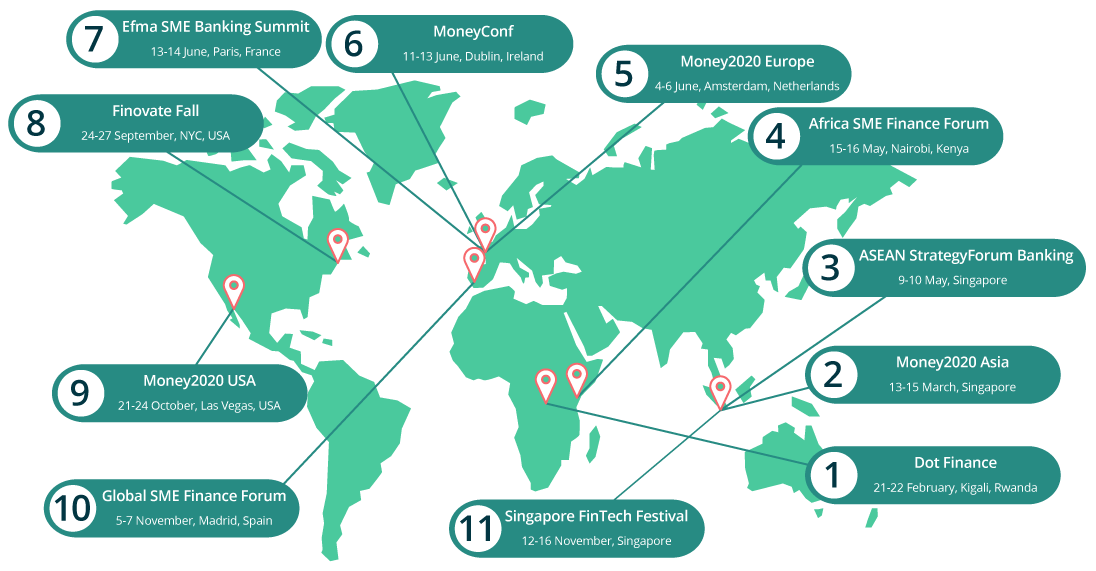 7 Efma SME Banking Summit
13-14 June, Paris, France

6 MoneyConf
11-13 June, Dublin, Ireland

5 Money2020 Europe
4-6 June, Amsterdam, Netherlands

8 Finovate Fall
24-27 September, NYC, USA

4 Africa SME Finance Forum
15-16 May, Nairobi, Kenya

3 ASEAN StrategyForum Banking
9-10 May, Singapore

2 Money2020 Asia
13-15 March, Singapore

9 Money2020 USA
21-24 October, Las Vegas, USA

1 Dot Finance
21-22 February, Kigali, Rwanda

10 Global SME Finance Forum
5-7 November, Madrid, Spain

11 Singapore FinTech Festival
12-16 November, Singapore